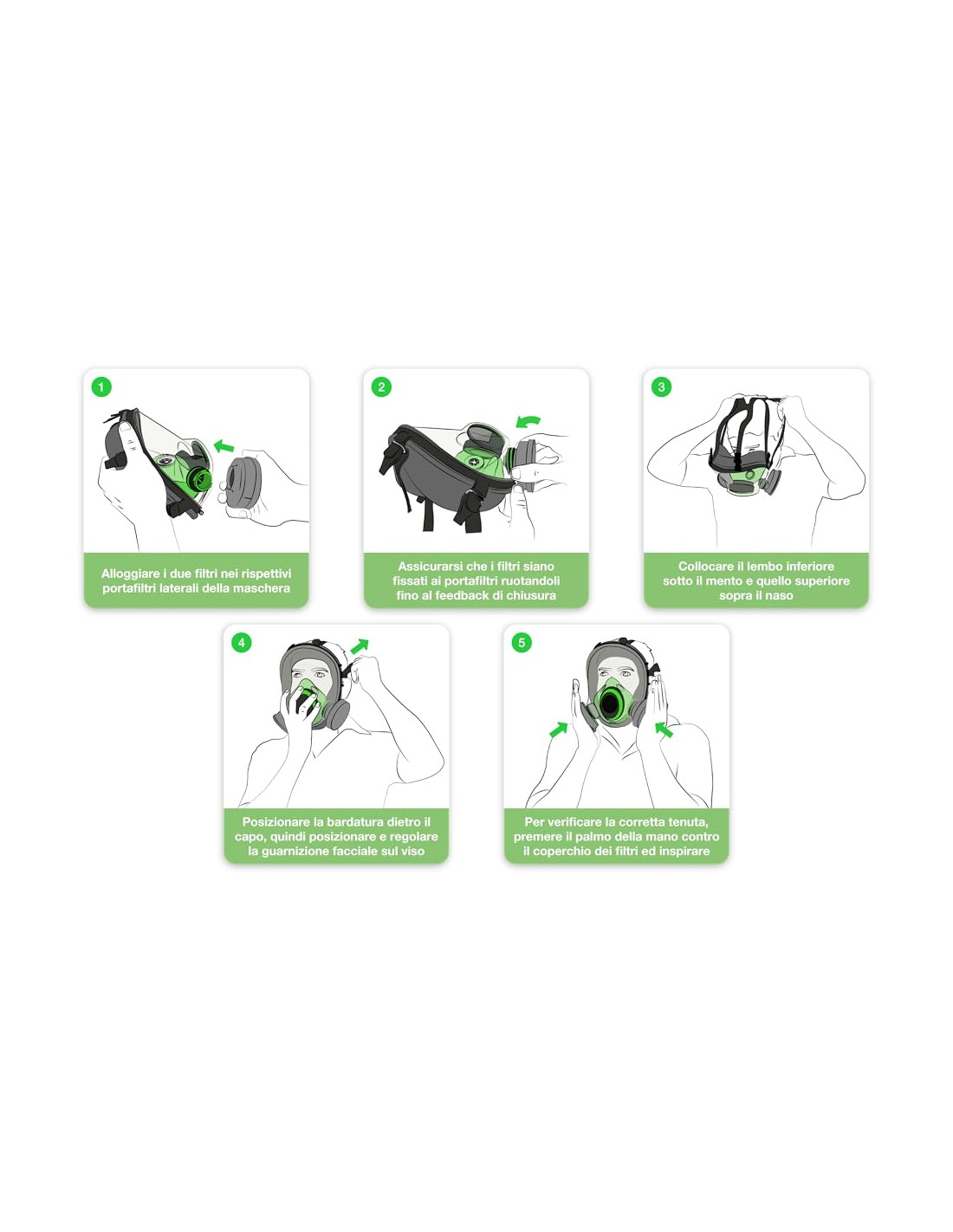 1

Alloggiare i due filtri nei rispettivi portafiltri laterali della maschera

2

Assicurarsi che i filtri siano fissati ai portafiltri ruotandoli fino al feedback di chiusura

3

Collocare il lembo inferiore sotto il mento e quello superiore sopra il naso

4

Posizionare la bardatura dietro il capo, quindi posizionare e regolare la guarnizione facciale sul viso

5

Per verificare la corretta tenuta, premere il palmo della mano contro il coperchio dei filtri ed inspirare