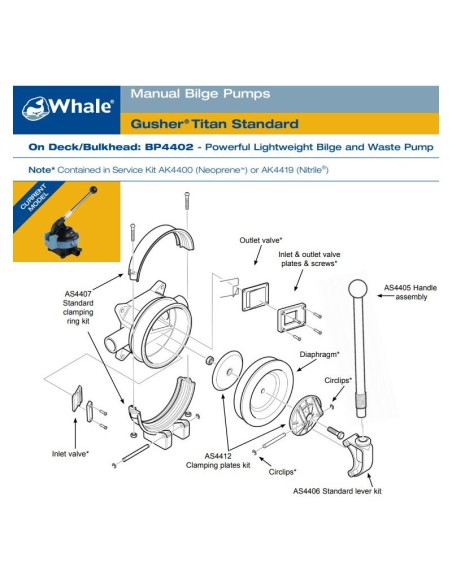 Whale®

Manual Bilge Pumps

Gusher® Titan Standard

On Deck/Bulkhead: BP4402 - Powerful Lightweight Bilge and Waste Pump

Note* Contained in Service Kit AK4400 (Neoprene™) or AK4419 (Nitrile®)

CURRENT MODEL

Outlet valve*

Inlet & outlet valve plates & screws*

AS4405 Handle assembly

AS4407 Standard clamping ring kit

Diaphragm*

Circlips*

Inlet valve*

AS4412 Clamping plates kit

Circlips*

AS4406 Standard lever kit