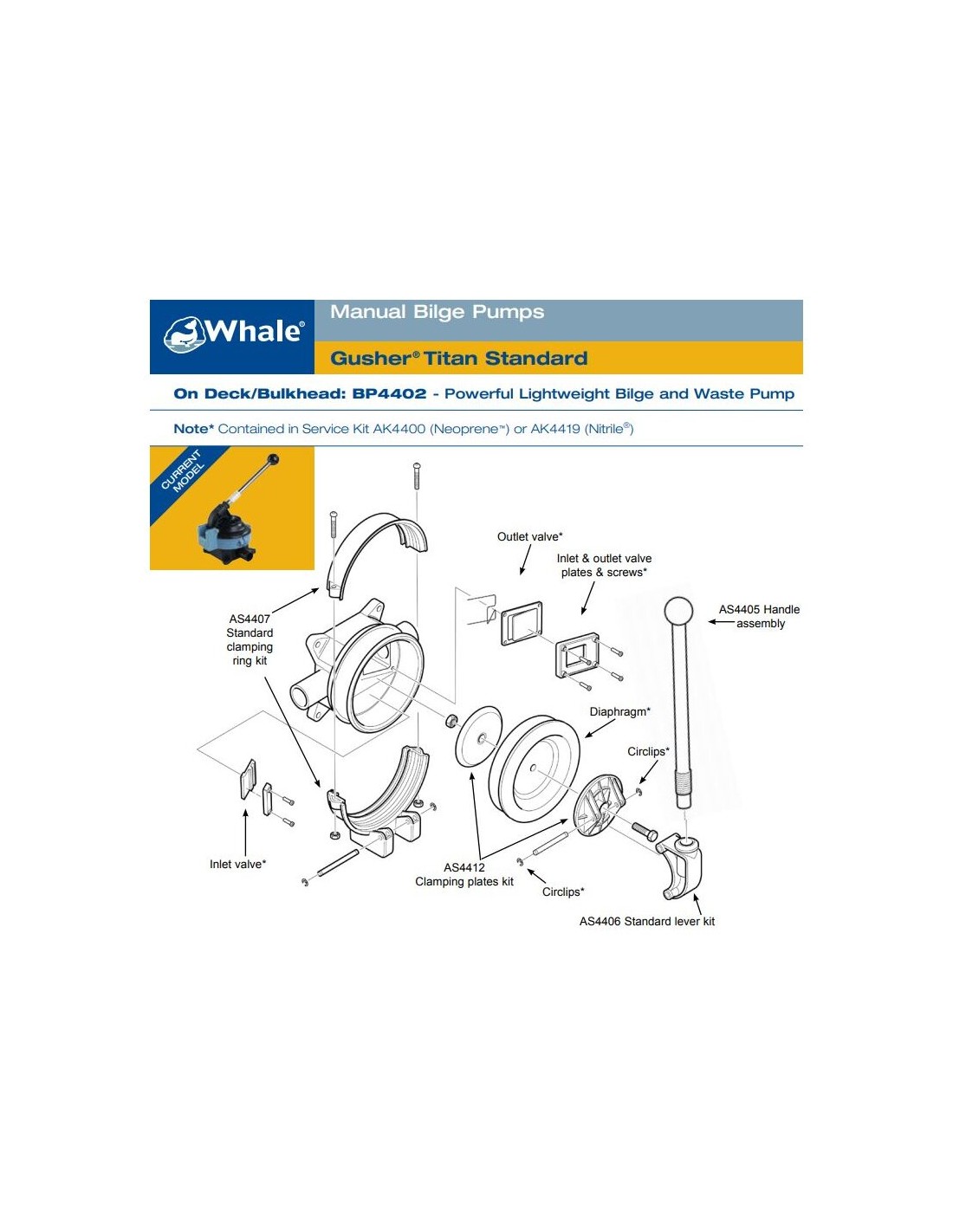 Whale®

Manual Bilge Pumps

Gusher® Titan Standard

On Deck/Bulkhead: BP4402 - Powerful Lightweight Bilge and Waste Pump

Note* Contained in Service Kit AK4400 (Neoprene™) or AK4419 (Nitrile®)

CURRENT MODEL

Outlet valve*

Inlet & outlet valve plates & screws*

AS4405 Handle assembly

AS4407 Standard clamping ring kit

Diaphragm*

Circlips*

Inlet valve*

AS4412 Clamping plates kit

Circlips*

AS4406 Standard lever kit